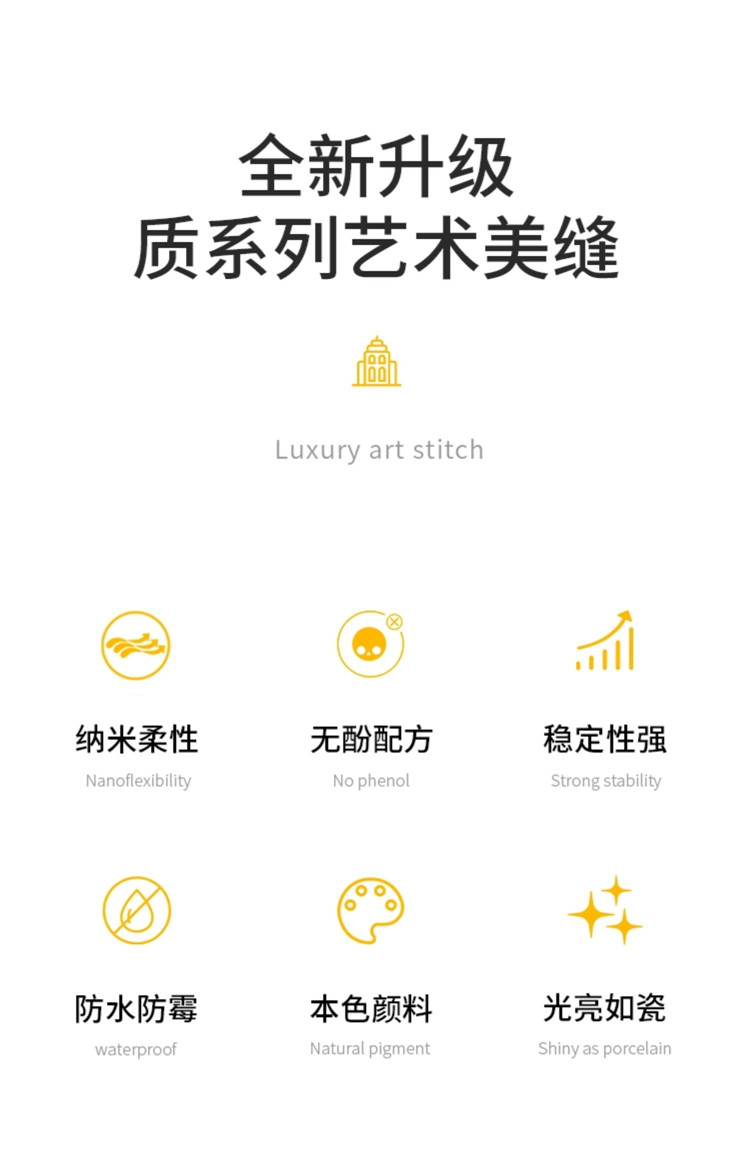 全新升级
质系列艺术美缝

Luxury art stitch

纳米柔性
Nanoflexibility

无酚配方
No phenol

稳定性强
Strong stability

防水防霉
waterproof

本色颜料
Natural pigment

光亮如瓷
Shiny as porcelain