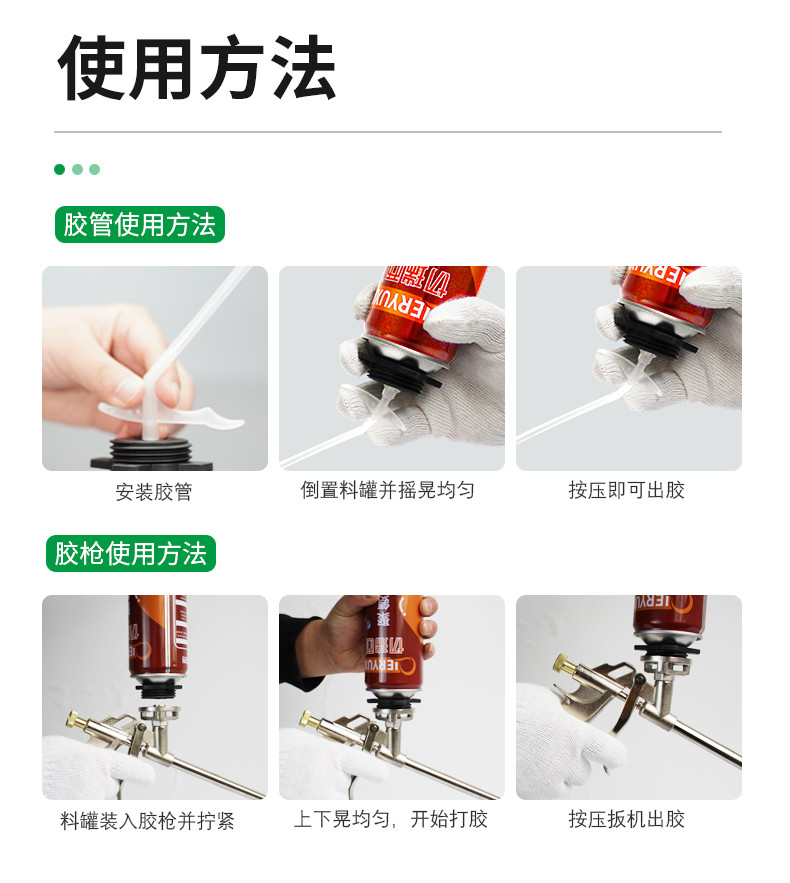 使用方法

胶管使用方法

安装胶管

倒置料罐并摇晃均匀

按压即可出胶

胶枪使用方法

料罐装入胶枪并拧紧

上下晃均匀，开始打胶

按压扳机出胶