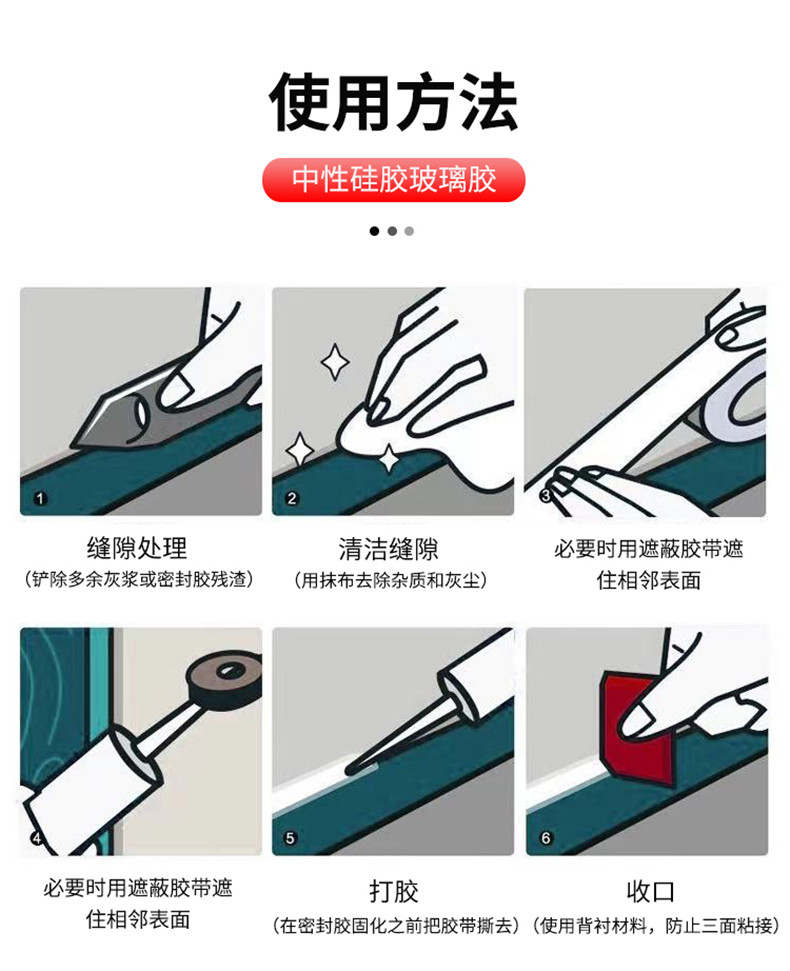 使用方法

中性硅胶玻璃胶

1
缝隙处理
（铲除多余灰浆或密封胶残渣）

2
清洁缝隙
（用抹布去除杂质和灰尘）

3
必要时用遮蔽胶带遮住相邻表面

4
必要时用遮蔽胶带遮住相邻表面

5
打胶
（在密封胶固化之前把胶带撕去）

6
收口
（使用背衬材料，防止三面粘接）